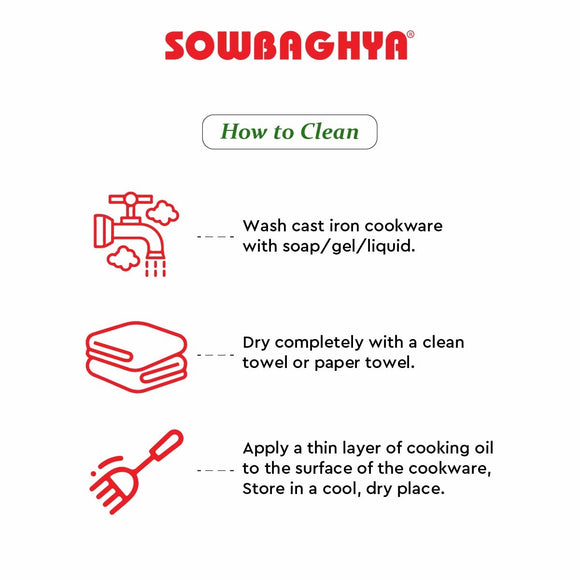 SOWBAGHYA®

How to Clean

Wash cast iron cookware with soap/gel/liquid.

Dry completely with a clean towel or paper towel.

Apply a thin layer of cooking oil to the surface of the cookware, Store in a cool, dry place.